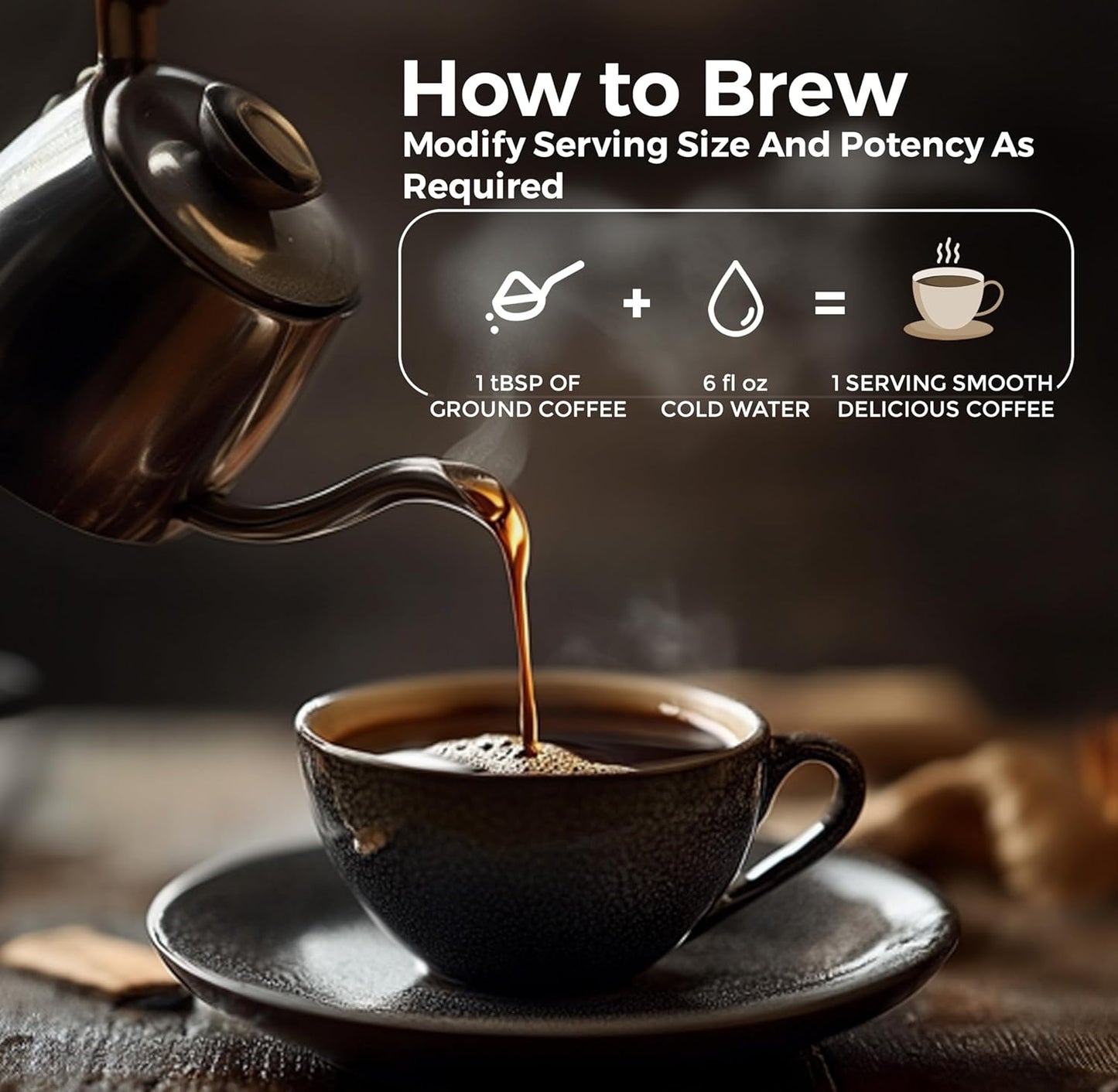 How to Brew
Modify Serving Size And Potency As Required

+ =

1 tBSP OF GROUND COFFEE

6 fl oz COLD WATER

1 SERVING SMOOTH DELICIOUS COFFEE